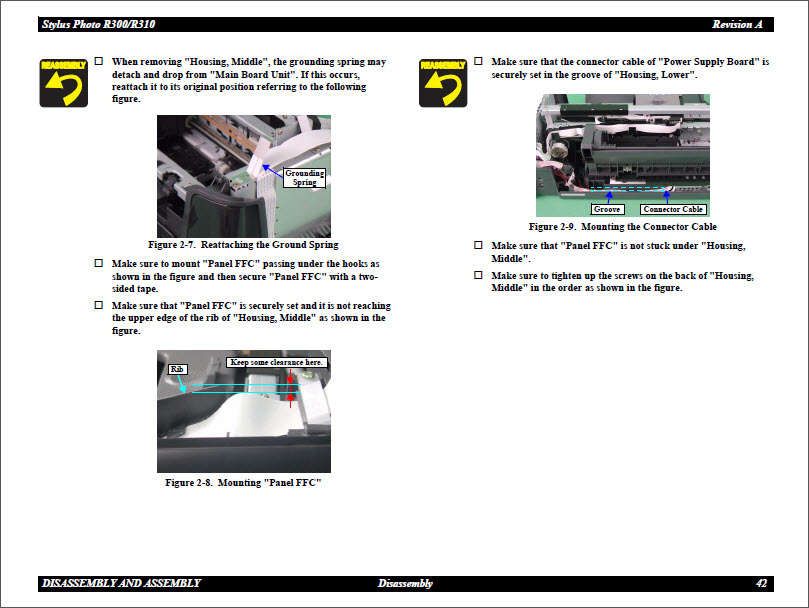 Stylus Photo R300/R310 Revision A

REASSEMBLY

☐ When removing "Housing, Middle", the grounding spring may detach and drop from "Main Board Unit". If this occurs, reattach it to its original position referring to the following figure.

Grounding Spring

Figure 2-7. Reattaching the Ground Spring

☐ Make sure to mount "Panel FFC" passing under the hooks as shown in the figure and then secure "Panel FFC" with a two-sided tape.

☐ Make sure that "Panel FFC" is securely set and it is not reaching the upper edge of the rib of "Housing, Middle" as shown in the figure.

Rib

Keep some clearance here.

Figure 2-8. Mounting "Panel FFC"

REASSEMBLY

☐ Make sure that the connector cable of "Power Supply Board" is securely set in the groove of "Housing, Lower".

Groove

Connector Cable

Figure 2-9. Mounting the Connector Cable

☐ Make sure that "Panel FFC" is not stuck under "Housing, Middle".

☐ Make sure to tighten up the screws on the back of "Housing, Middle" in the order as shown in the figure.

DISASSEMBLY AND ASSEMBLY Disassembly 42